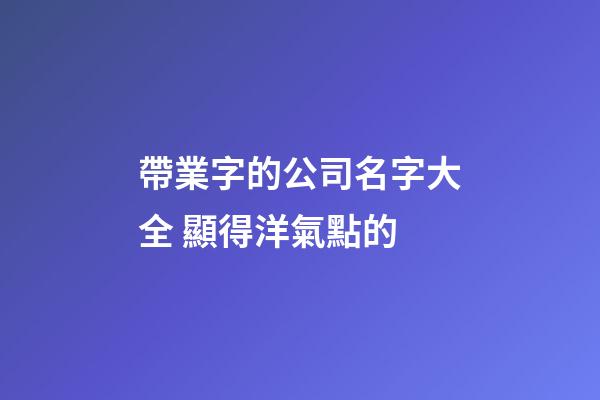 帶業字的公司名字大全 顯得洋氣點的